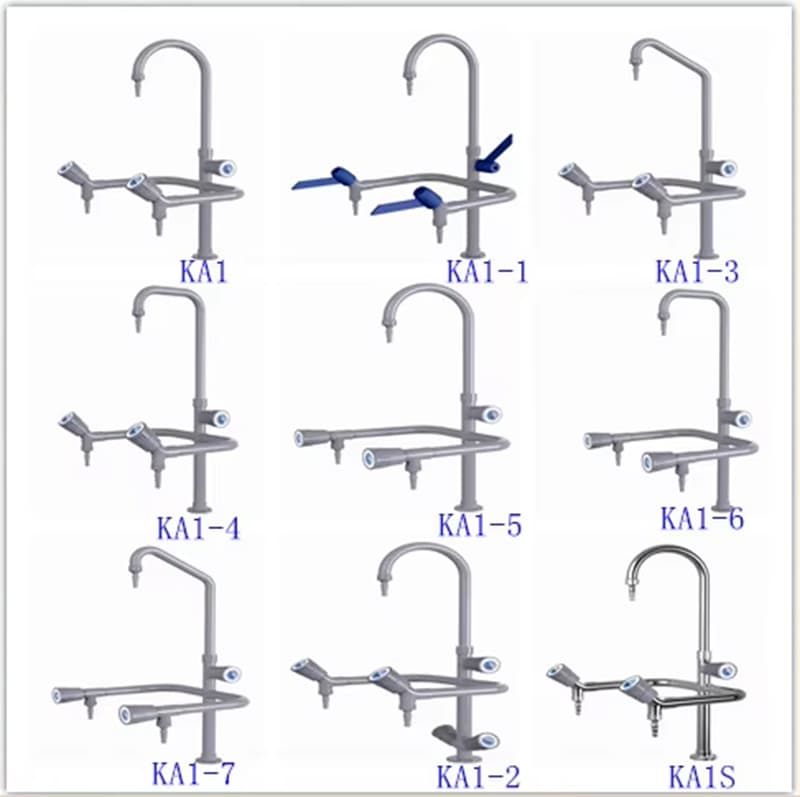 KA1
KA1-1
KA1-3
KA1-4
KA1-5
KA1-6
KA1-7
KA1-2
KA1S